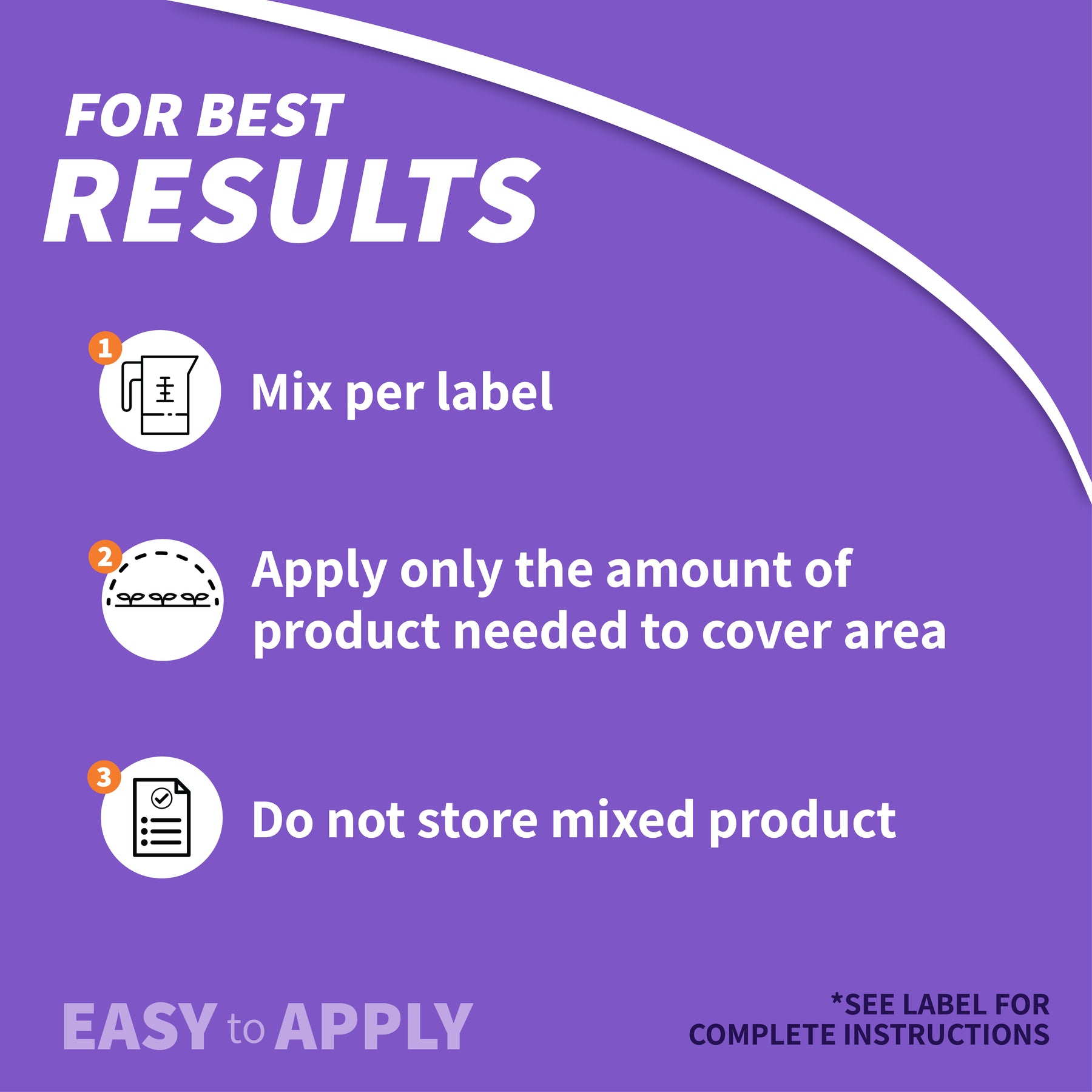 FOR BEST
RESULTS

1
Mix per label

2
Apply only the amount of product needed to cover area

3
Do not store mixed product

EASY to APPLY

*SEE LABEL FOR
COMPLETE INSTRUCTIONS