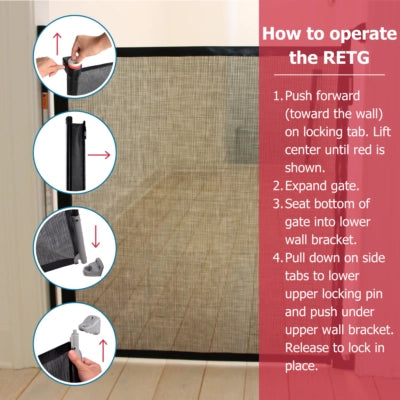 How to operate the RETG

1. Push forward (toward the wall) on locking tab. Lift center until red is shown.
2. Expand gate.
3. Seat bottom of gate into lower wall bracket.
4. Pull down on side tabs to lower upper locking pin and push under upper wall bracket. Release to lock in place.