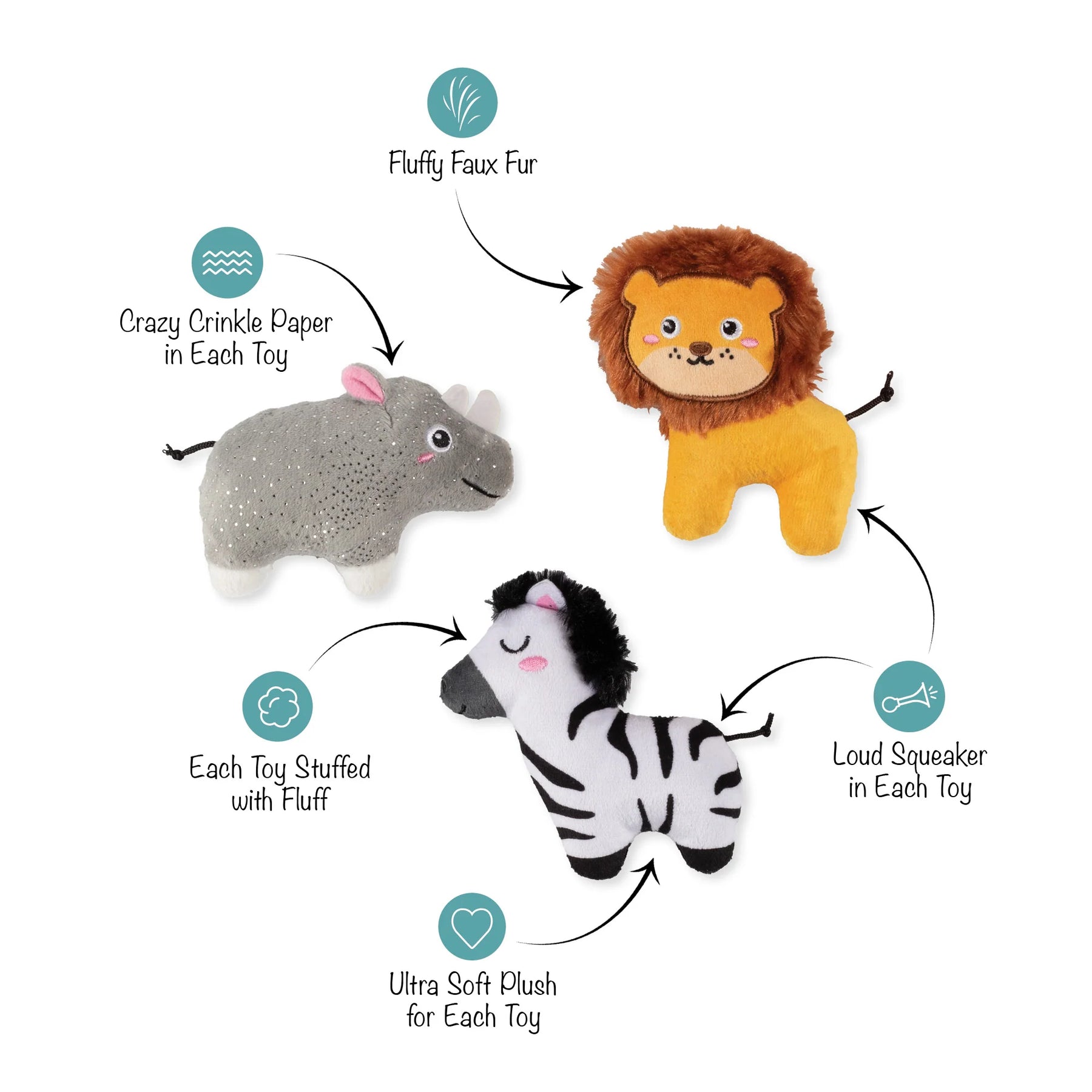 Fluffy Faux Fur

Crazy Crinkle Paper in Each Toy

Each Toy Stuffed with Fluff

Loud Squeaker in Each Toy

Ultra Soft Plush for Each Toy