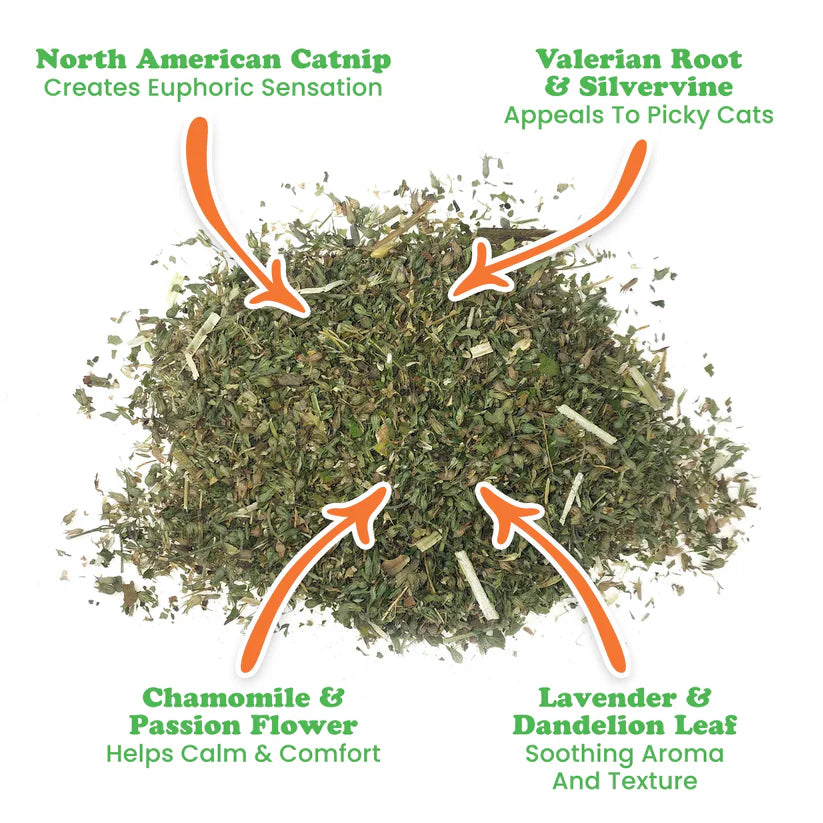 North American Catnip
Creates Euphoric Sensation

Valerian Root
& Silvervine
Appeals To Picky Cats

Chamomile &
Passion Flower
Helps Calm & Comfort

Lavender &
Dandelion Leaf
Soothing Aroma
And Texture