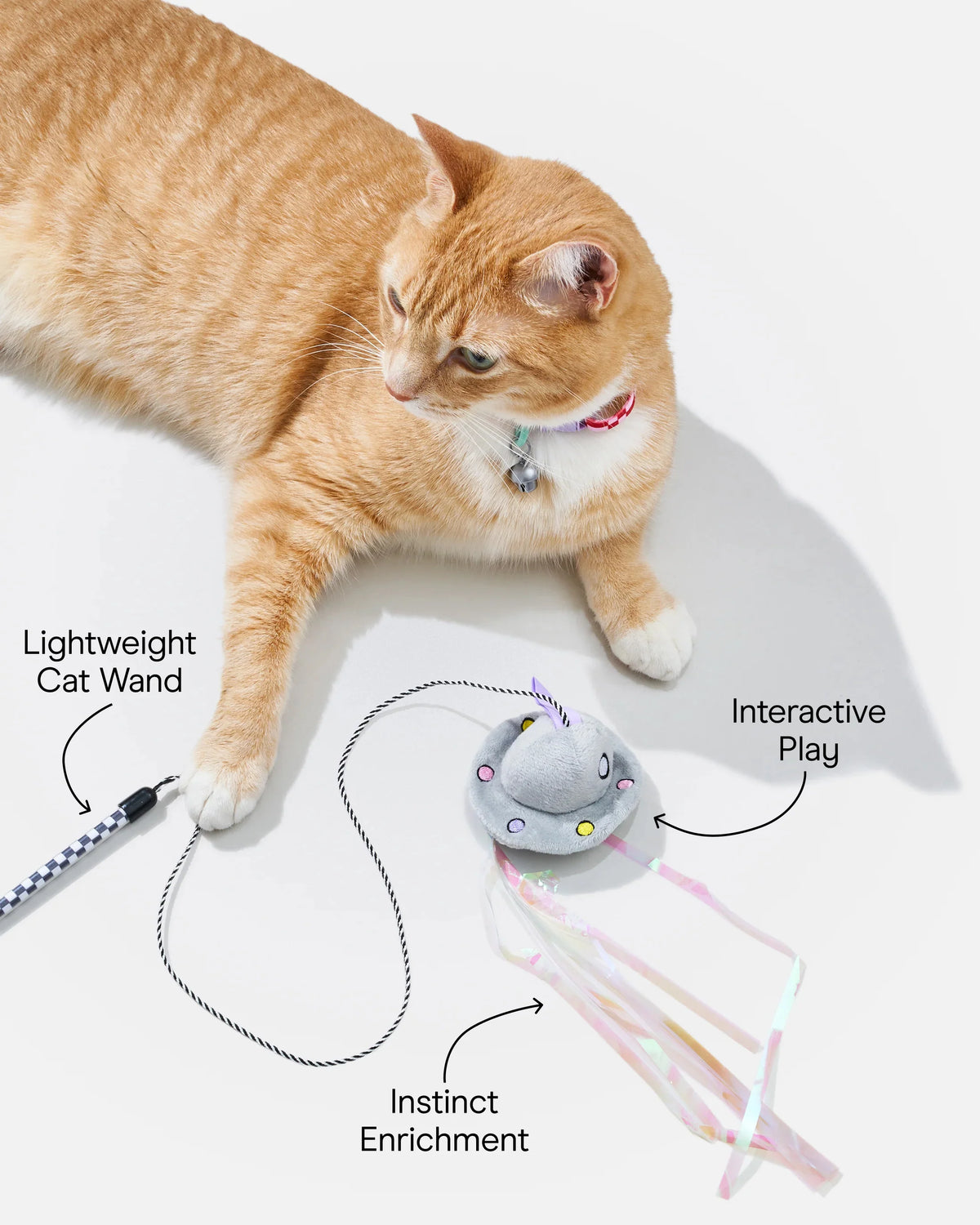 Lightweight
Cat Wand

Interactive
Play

Instinct
Enrichment