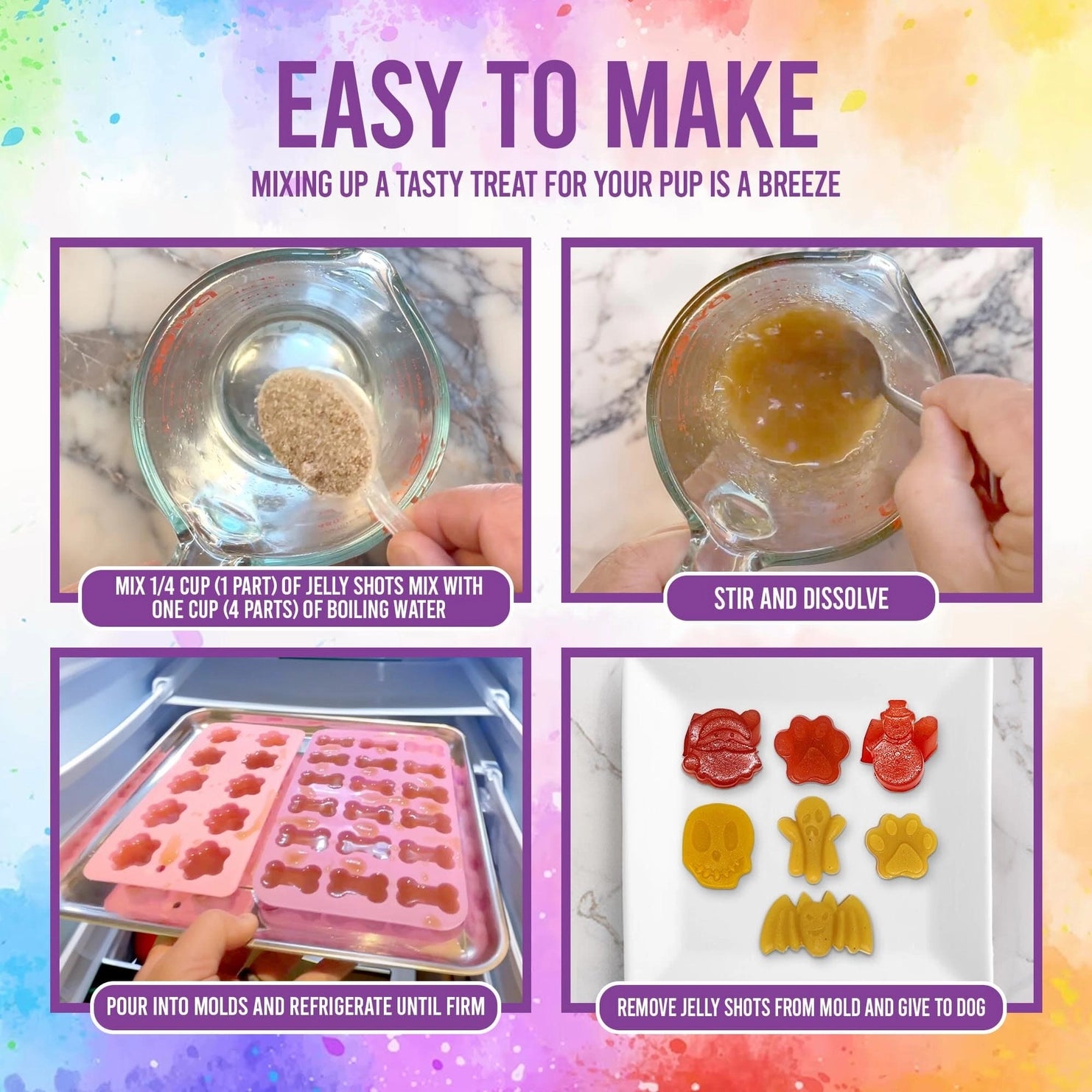 EASY TO MAKE

MIXING UP A TASTY TREAT FOR YOUR PUP IS A BREEZE

MIX 1/4 CUP (1 PART) OF JELLY SHOTS MIX WITH ONE CUP (4 PARTS) OF BOILING WATER

STIR AND DISSOLVE

POUR INTO MOLDS AND REFRIGERATE UNTIL FIRM

REMOVE JELLY SHOTS FROM MOLD AND GIVE TO DOG